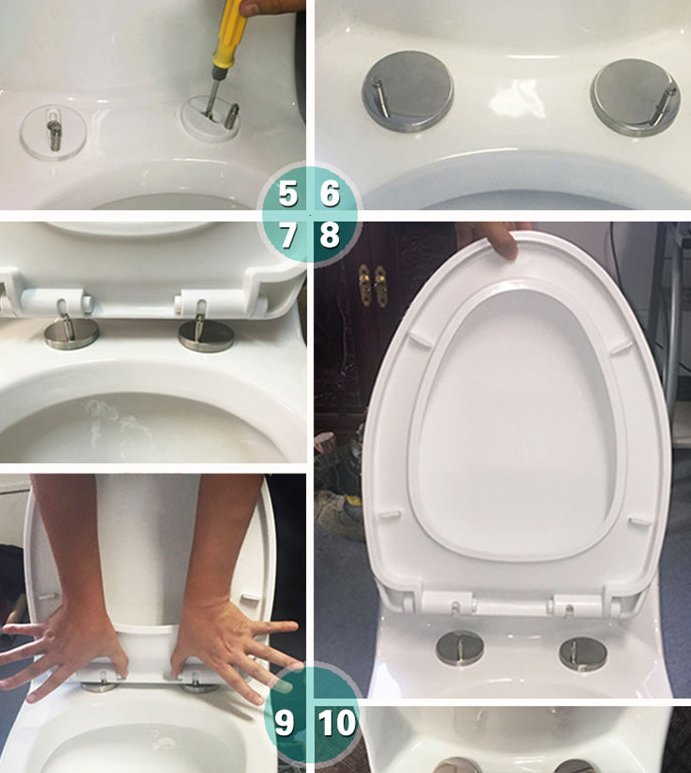 5 6
7 8
9 10